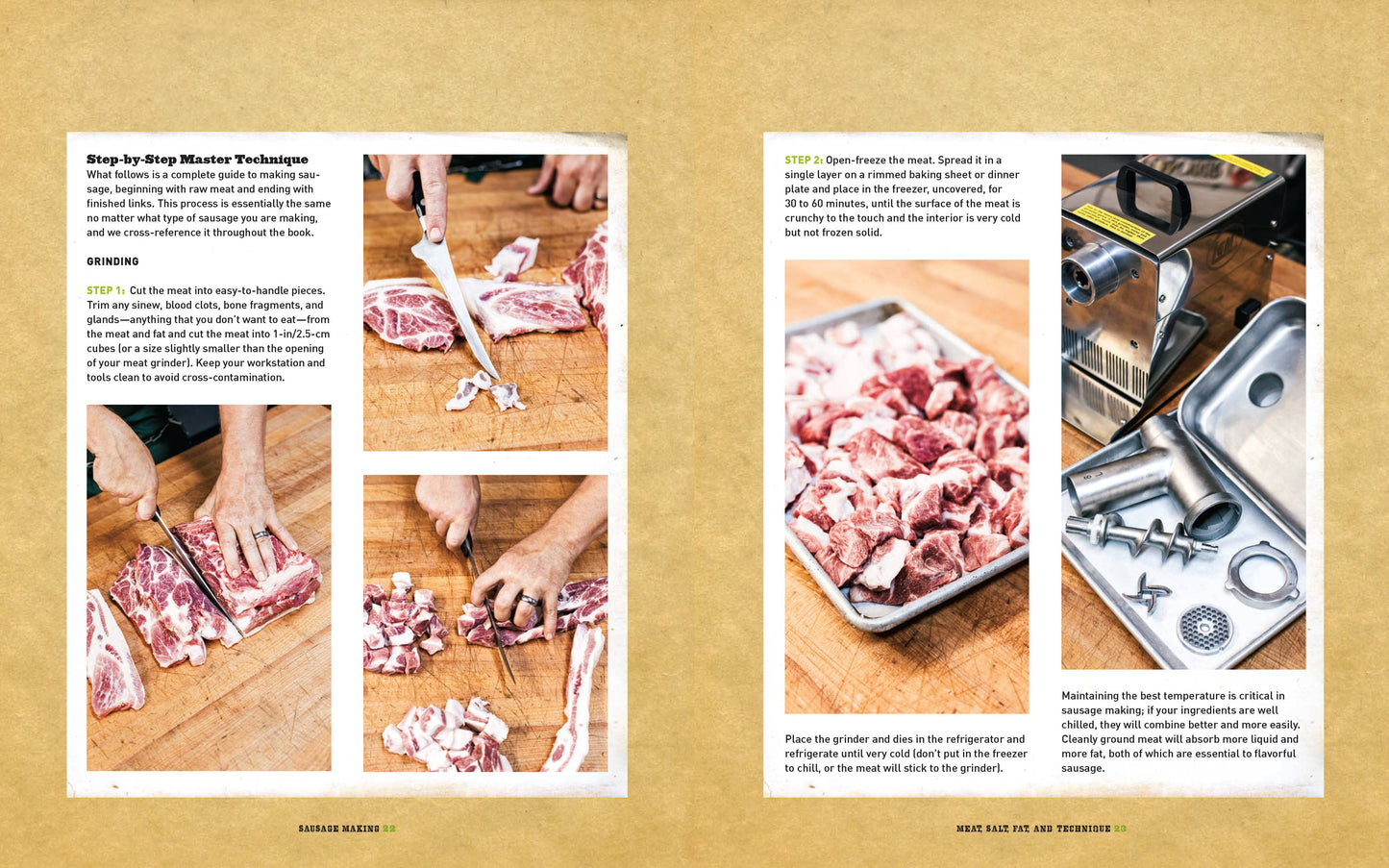 Step-by-Step Master Technique
What follows is a complete guide to making sausage, beginning with raw meat and ending with finished links. This process is essentially the same no matter what type of sausage you are making, and we cross-reference it throughout the book.

GRINDING

STEP 1: Cut the meat into easy-to-handle pieces. Trim any sinew, blood clots, bone fragments, and glands—anything that you don't want to eat—from the meat and fat and cut the meat into 1-in/2.5-cm cubes (or a size slightly smaller than the opening of your meat grinder). Keep your workstation and tools clean to avoid cross-contamination.

SAUSAGE MAKING 22

STEP 2: Open-freeze the meat. Spread it in a single layer on a rimmed baking sheet or dinner plate and place in the freezer, uncovered, for 30 to 60 minutes, until the surface of the meat is crunchy to the touch and the interior is very cold but not frozen solid.

Place the grinder and dies in the refrigerator and refrigerate until very cold (don't put in the freezer to chill, or the meat will stick to the grinder).

Maintaining the best temperature is critical in sausage making; if your ingredients are well chilled, they will combine better and more easily. Cleanly ground meat will absorb more liquid and more fat, both of which are essential to flavorful sausage.

MEAT, SALT, FAT, AND TECHNIQUE 23